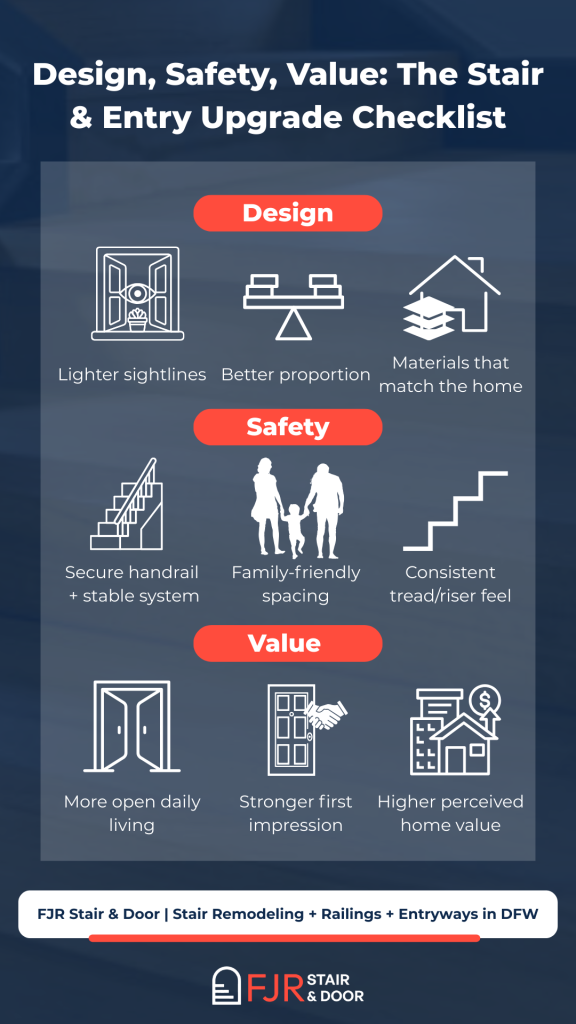 Design, Safety, Value: The Stair & Entry Upgrade Checklist

Design

Lighter sightlines

Better proportion

Materials that match the home

Safety

Secure handrail + stable system

Family-friendly spacing

Consistent tread/riser feel

Value

More open daily living

Stronger first impression

Higher perceived home value

FJR Stair & Door | Stair Remodeling + Railings + Entryways in DFW

FJR STAIR & DOOR